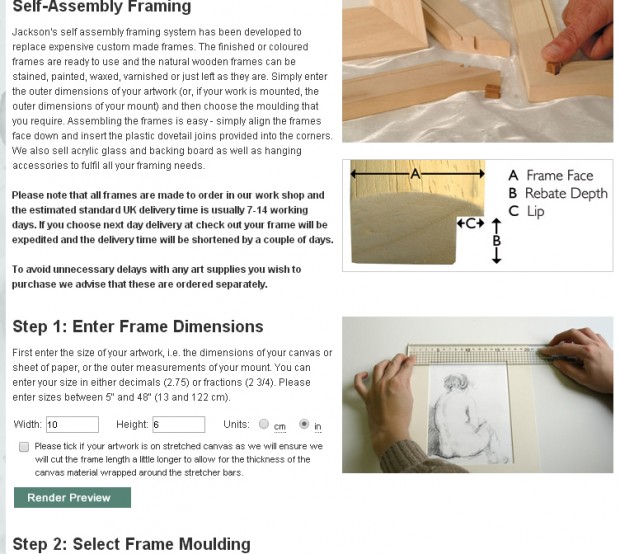 Self-Assembly Framing

Jackson's self assembly framing system has been developed to replace expensive custom made frames. The finished or coloured frames are ready to use and the natural wooden frames can be stained, painted, waxed, varnished or just left as they are. Simply enter the outer dimensions of your artwork (or, if your work is mounted, the outer dimensions of your mount) and then choose the moulding that you require. Assembling the frames is easy - simply align the frames face down and insert the plastic dovetail joins provided into the corners. We also sell acrylic glass and backing board as well as hanging accessories to fulfil all your framing needs.

Please note that all frames are made to order in our work shop and the estimated standard UK delivery time is usually 7-14 working days. If you choose next day delivery at check out your frame will be expedited and the delivery time will be shortened by a couple of days.

To avoid unnecessary delays with any art supplies you wish to purchase we advise that these are ordered separately.

A

C

B

A Frame Face
B Rebate Depth
C Lip

Step 1: Enter Frame Dimensions

First enter the size of your artwork, i.e. the dimensions of your canvas or sheet of paper, or the outer measurements of your mount. You can enter your size in either decimals (2.75) or fractions (2 3/4). Please enter sizes between 5" and 48" (13 and 122 cm).

Width: 10 Height: 6 Units: cm in

Please tick if your artwork is on stretched canvas as we will ensure we will cut the frame length a little longer to allow for the thickness of the canvas material wrapped around the stretcher bars.

Render Preview

Step 2: Select Frame Moulding