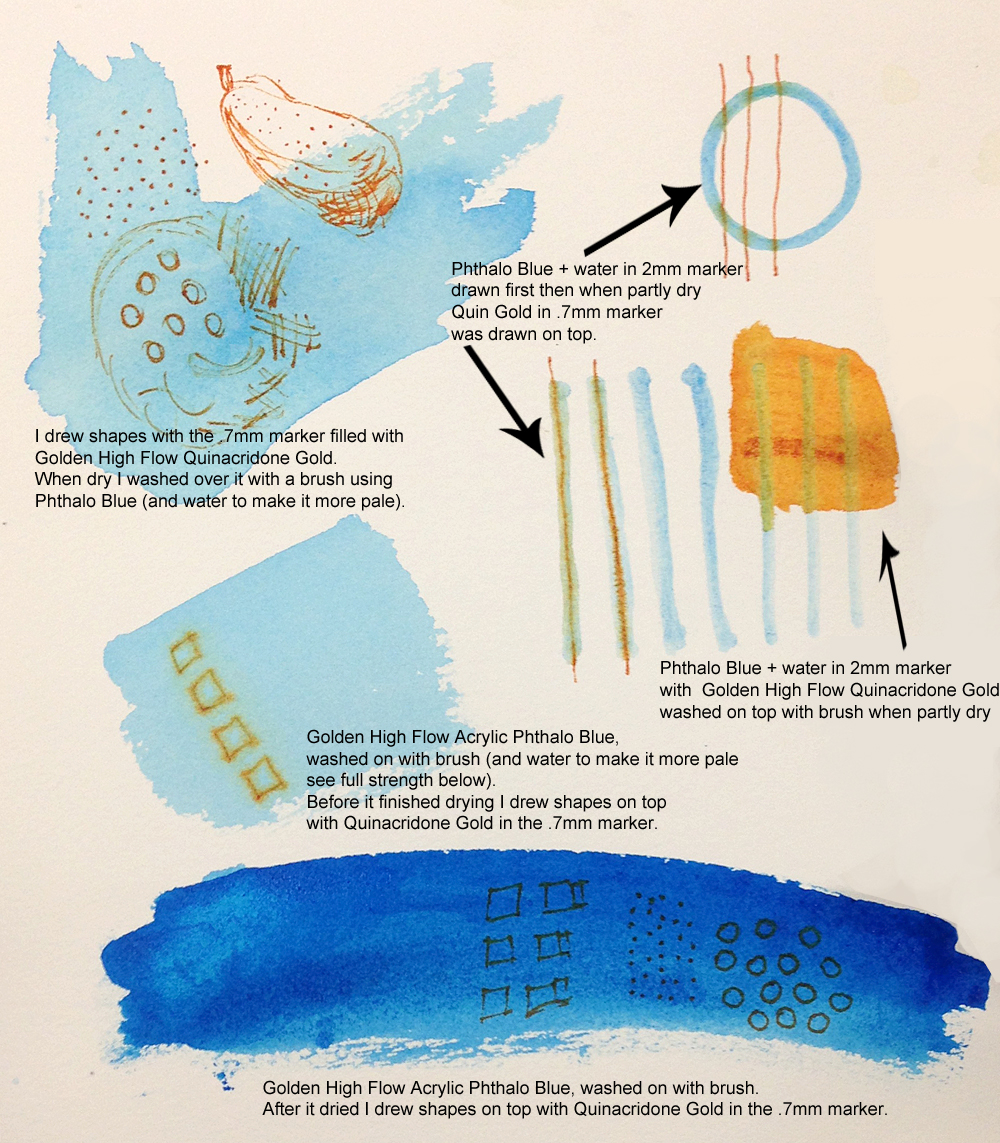 Phthalo Blue + water in 2mm marker drawn first then when partly dry Quin Gold in .7mm marker was drawn on top.

I drew shapes with the .7mm marker filled with Golden High Flow Quinacridone Gold.
When dry I washed over it with a brush using Phthalo Blue (and water to make it more pale).

Phthalo Blue + water in 2mm marker with Golden High Flow Quinacridone Gold washed on top with brush when partly dry

Golden High Flow Acrylic Phthalo Blue, washed on with brush (and water to make it more pale see full strength below).
Before it finished drying I drew shapes on top with Quinacridone Gold in the .7mm marker.

Golden High Flow Acrylic Phthalo Blue, washed on with brush.
After it dried I drew shapes on top with Quinacridone Gold in the .7mm marker.