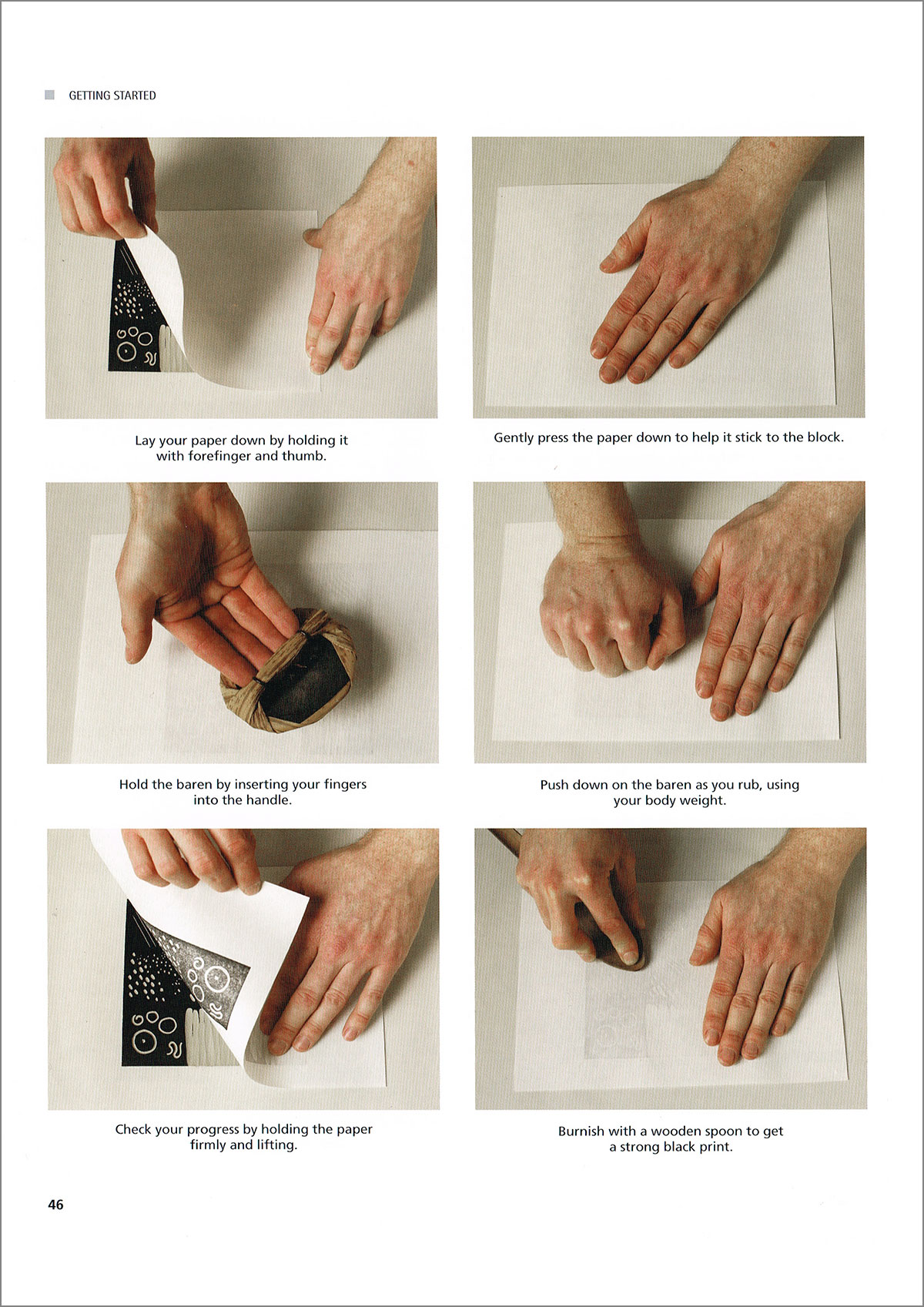 GETTING STARTED

Lay your paper down by holding it with forefinger and thumb.

Gently press the paper down to help it stick to the block.

Hold the baren by inserting your fingers into the handle.

Push down on the baren as you rub, using your body weight.

Check your progress by holding the paper firmly and lifting.

Burnish with a wooden spoon to get a strong black print.

46